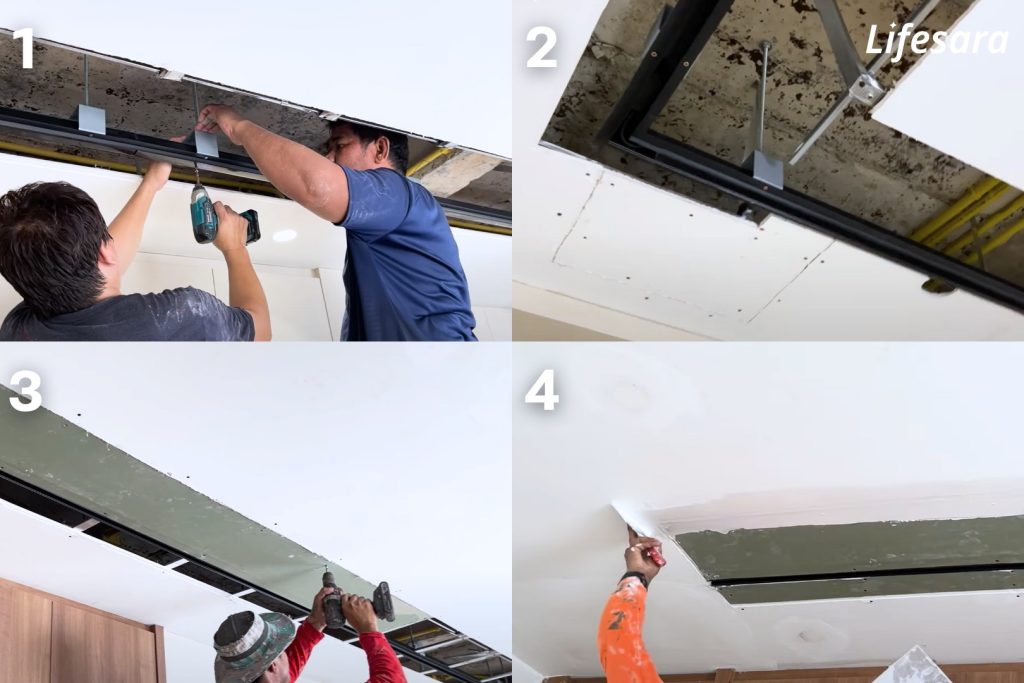 1

2

Lifesara

3

4